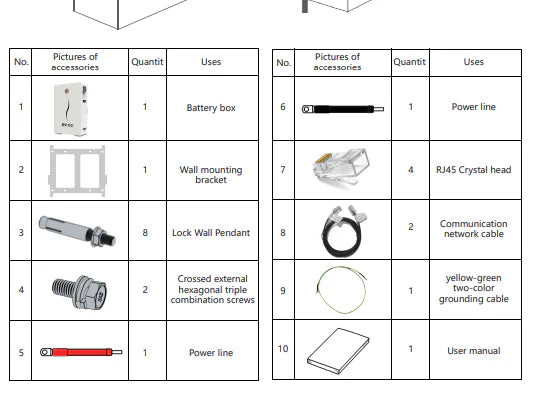 | No. | Pictures of accessories | Quantit | Uses |
|---|---|---|---|
| 1 | | 1 | Battery box |
| 2 | | 1 | Wall mounting bracket |
| 3 | | 8 | Lock Wall Pendant |
| 4 | | 2 | Crossed external hexagonal triple combination screws |
| 5 | | 1 | Power line |

| No. | Pictures of accessories | Quantit | Uses |
|---|---|---|---|
| 6 | | 1 | Power line |
| 7 | | 4 | RJ45 Crystal head |
| 8 | | 2 | Communication network cable |
| 9 | | 1 | yellow-green two-color grounding cable |
| 10 | | 1 | User manual |